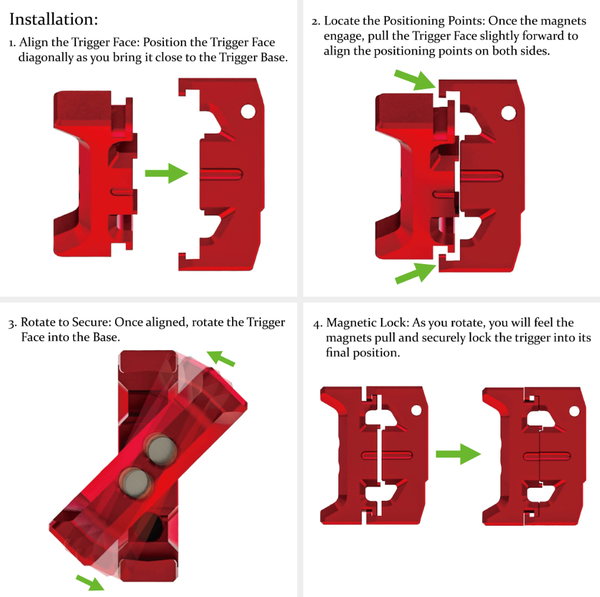 Installation:

1. Align the Trigger Face: Position the Trigger Face diagonally as you bring it close to the Trigger Base.

2. Locate the Positioning Points: Once the magnets engage, pull the Trigger Face slightly forward to align the positioning points on both sides.

3. Rotate to Secure: Once aligned, rotate the Trigger Face into the Base.

4. Magnetic Lock: As you rotate, you will feel the magnets pull and securely lock the trigger into its final position.